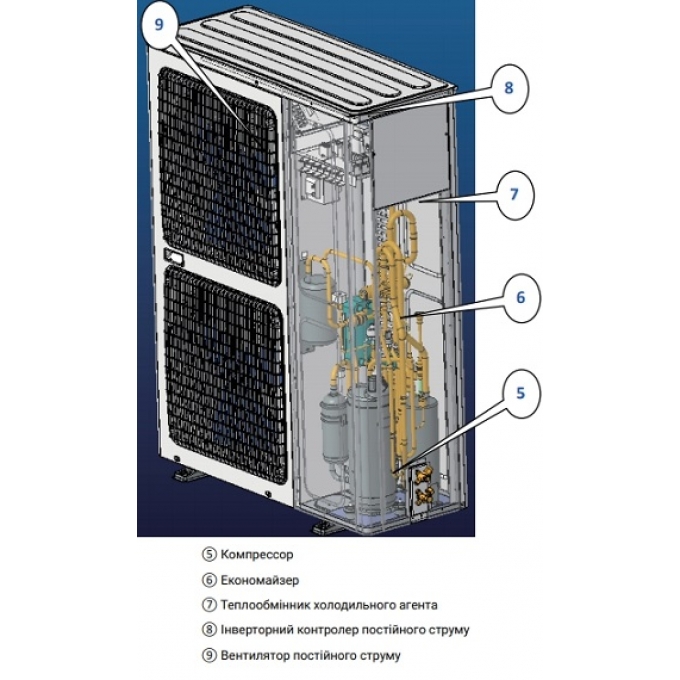 9

8

7

6

5

⑤ Компрессор

⑥ Економайзер

⑦ Теплообмінник холодильного агента

⑧ Інверторний контролер постійного струму

⑨ Вентилятор постійного струму