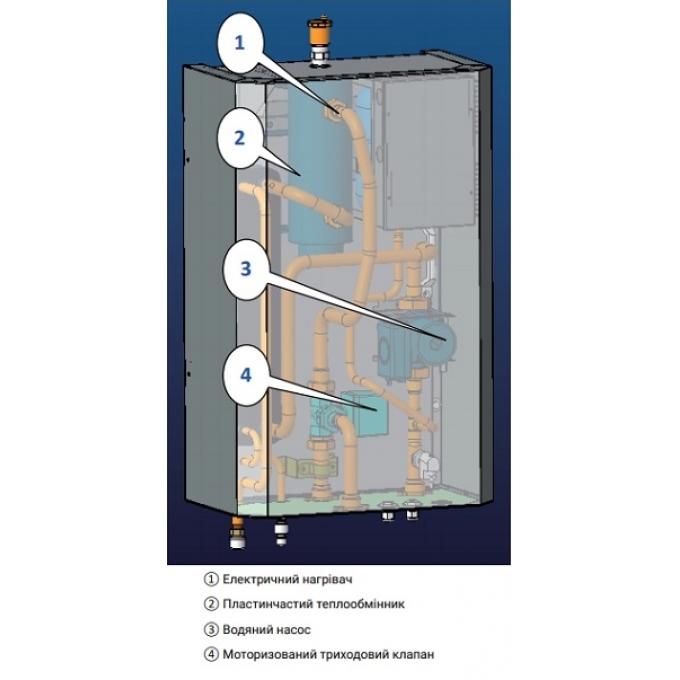 1

2

3

4

① Електричний нагрівач

② Пластинчастий теплообмінник

③ Водяний насос

④ Моторизований триходовий клапан