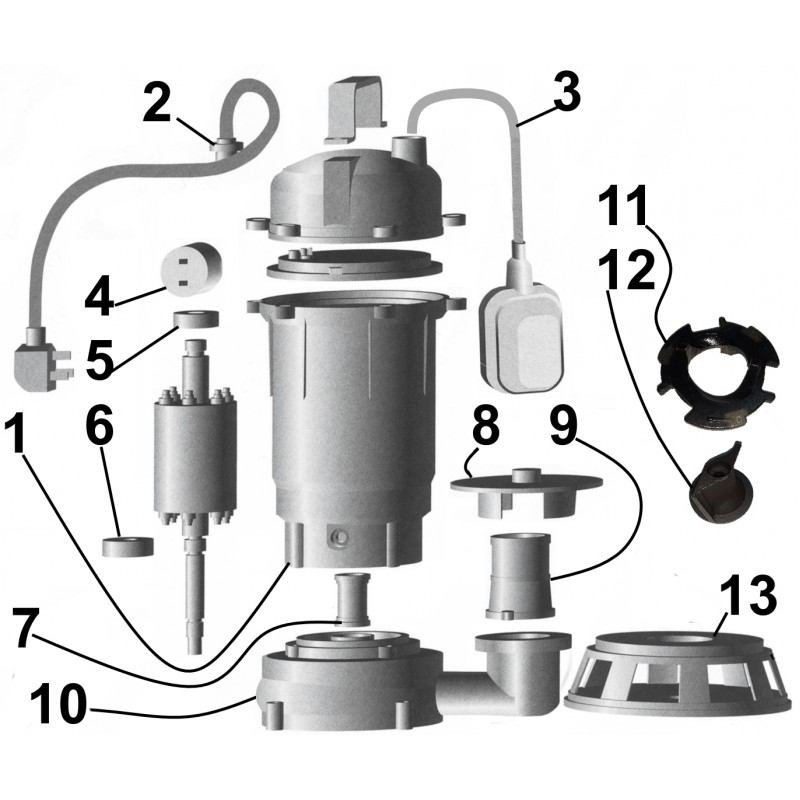 2
3
11
12
4
5
1
6
8
9
7
13
10