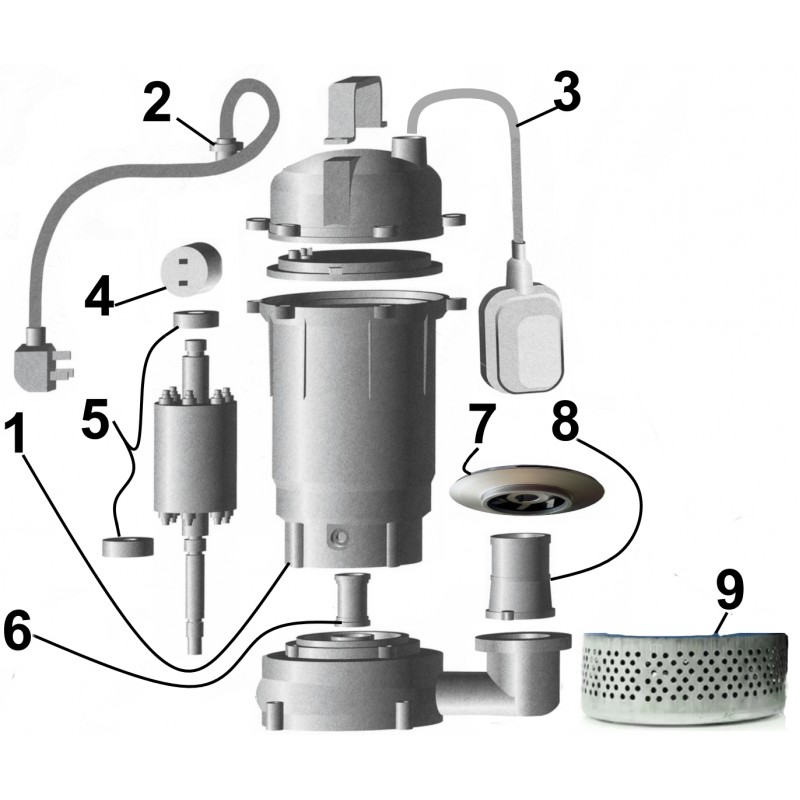 2
3
4
5
1
7
8
6
9