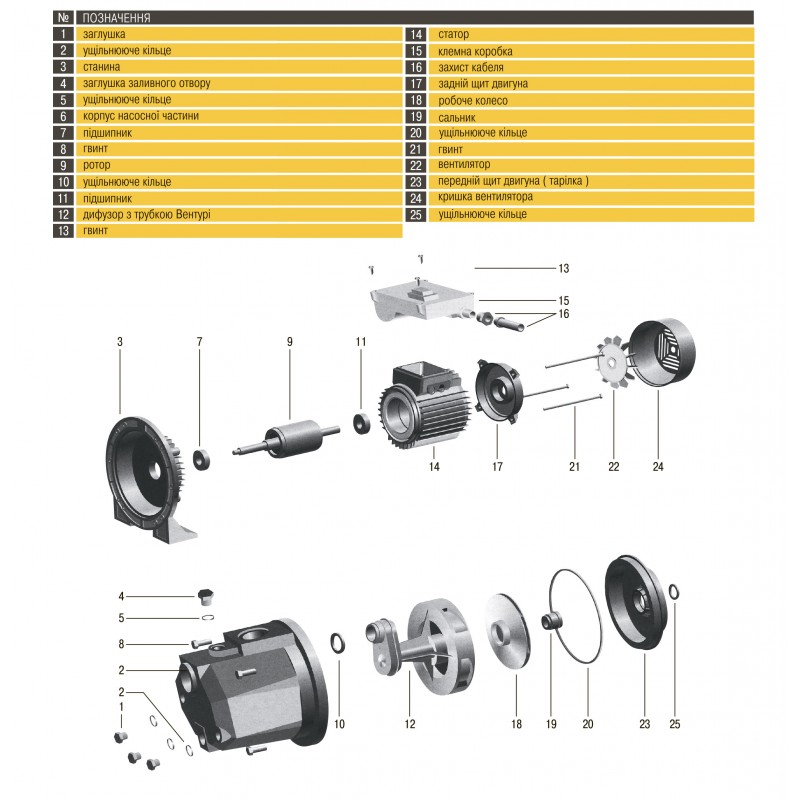 | № | ПОЗНАЧЕННЯ |
|---|---|
| 1 | заглушка |
| 2 | ущільнююче кільце |
| 3 | станина |
| 4 | заглушка заливного отвору |
| 5 | ущільнююче кільце |
| 6 | корпус насосної частини |
| 7 | підшипник |
| 8 | гвинт |
| 9 | ротор |
| 10 | ущільнююче кільце |
| 11 | підшипник |
| 12 | дифузор з трубкою Вентурі |
| 13 | гвинт |

| | |
|---|---|
| 14 | статор |
| 15 | клемна коробка |
| 16 | захист кабеля |
| 17 | задній щит двигуна |
| 18 | робоче колесо |
| 19 | сальник |
| 20 | ущільнююче кільце |
| 21 | гвинт |
| 22 | вентилятор |
| 23 | передній щит двигуна ( тарілка ) |
| 24 | кришка вентилятора |
| 25 | ущільнююче кільце |

13
15
16
3
7
9
11
14
17
21
22
24
4
5
8
2
2
1
10
12
18
19
20
23
25