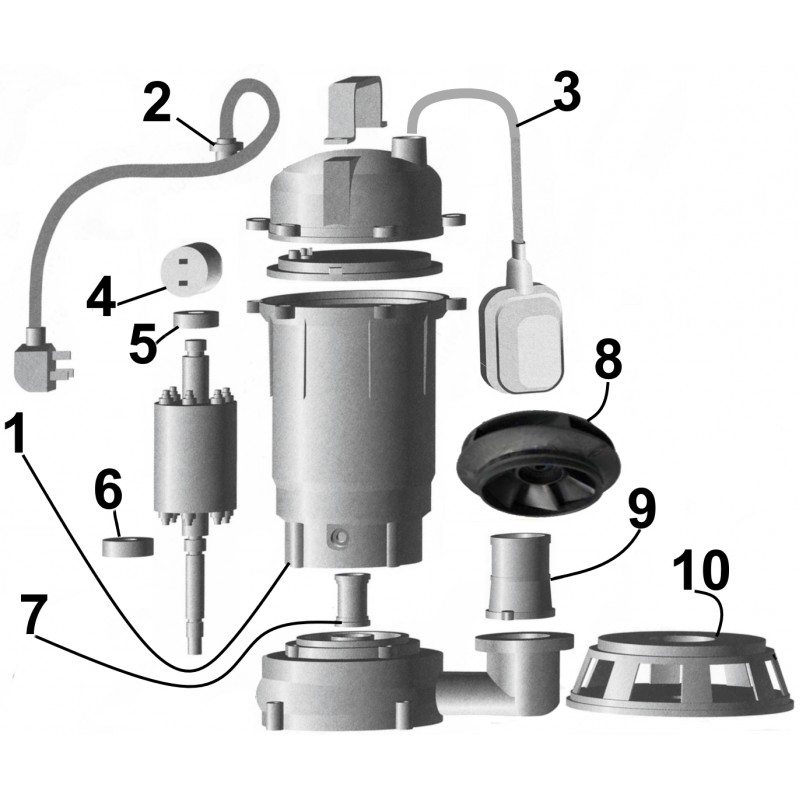 2
3
4
5
8
1
6
9
10
7