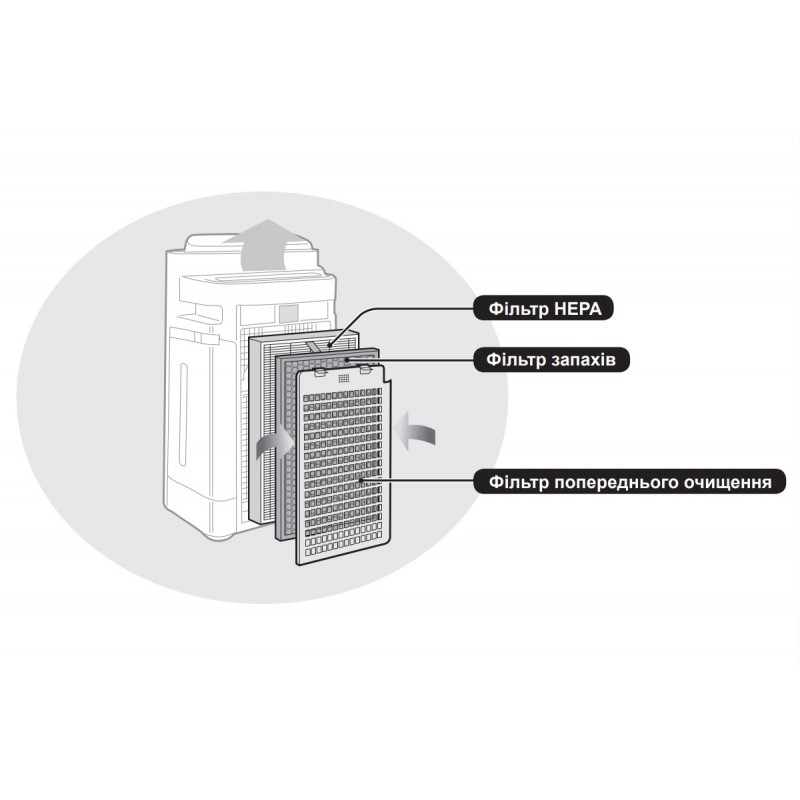 Фільтр HEPA
Фільтр запахів
Фільтр попереднього очищення